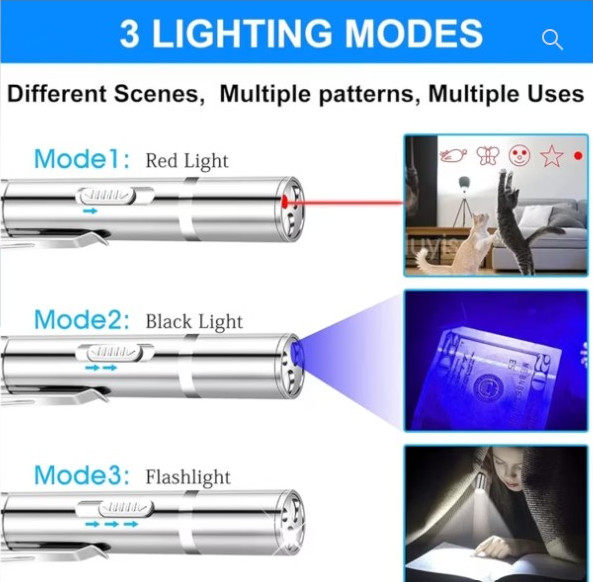 3 LIGHTING MODES

Different Scenes, Multiple patterns, Multiple Uses

Mode1: Red Light

Mode2: Black Light

Mode3: Flashlight